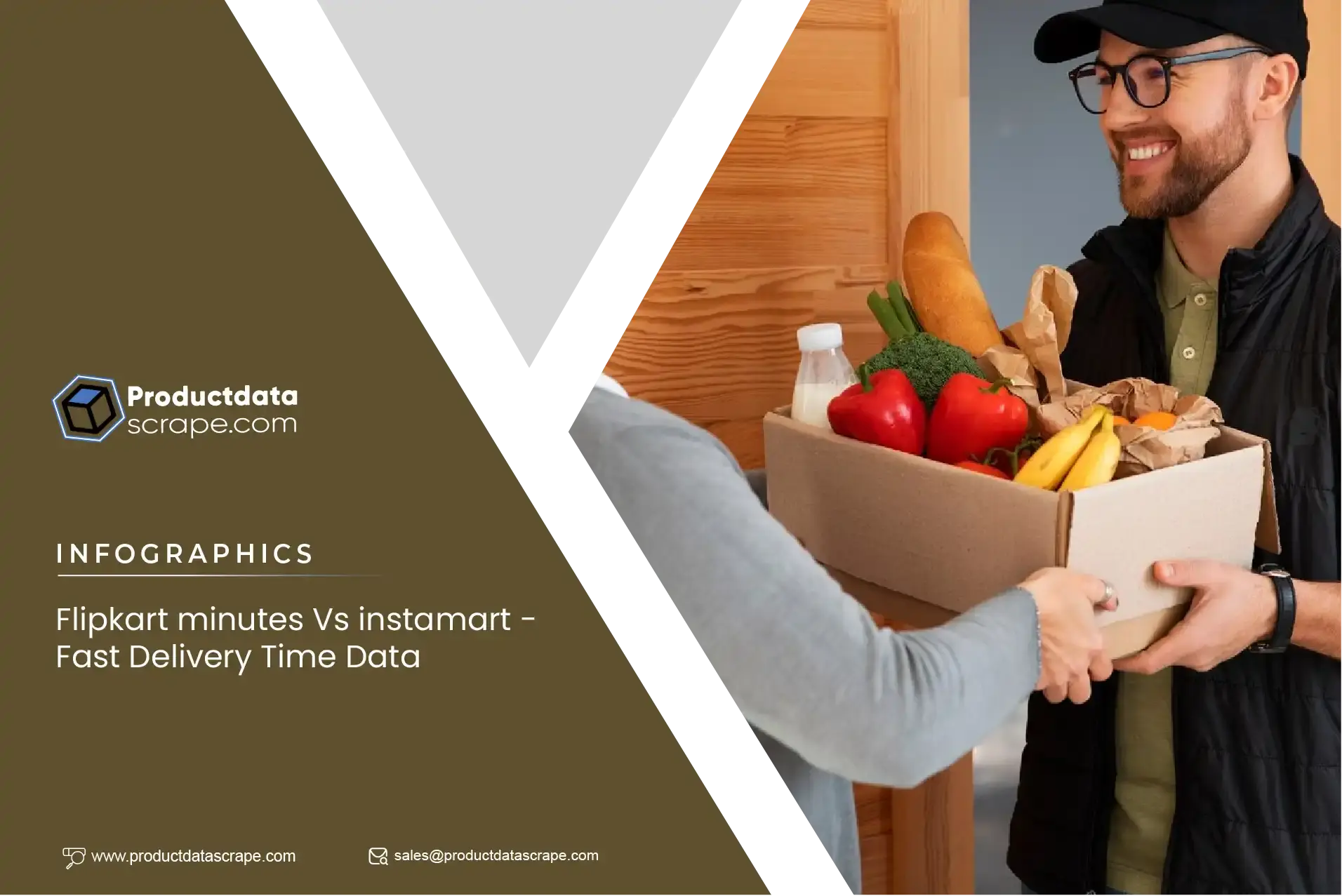 Productdata
scrape.com

INFOGRAPHICS

Flipkart minutes Vs instamart - Fast Delivery Time Data

www.productdatascrape.com

sales@productdatascrape.com